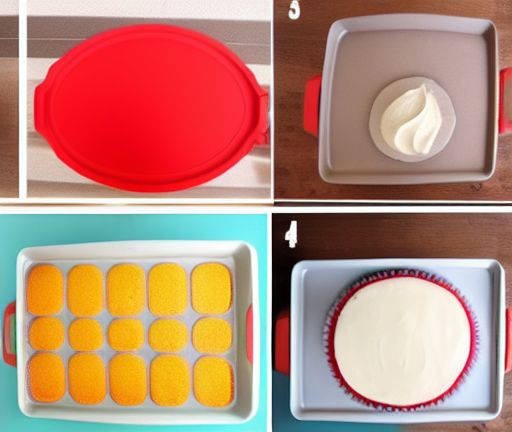 3

4